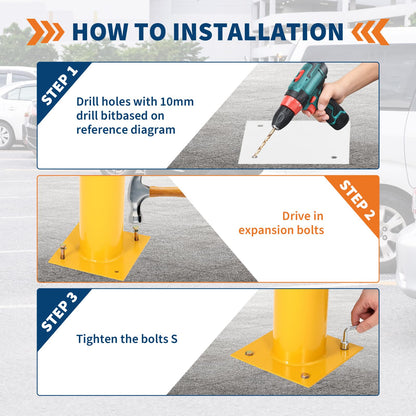 HOW TO INSTALLATION

STEP 1

Drill holes with 10mm drill bitbased on reference diagram

STEP 2

Drive in expansion bolts

STEP 3

Tighten the bolts S