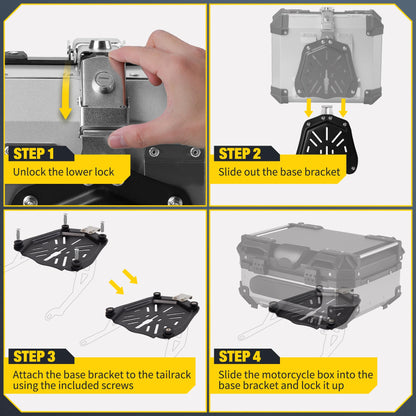 STEP 1
Unlock the lower lock

STEP 2
Slide out the base bracket

STEP 3
Attach the base bracket to the tailrack using the included screws

STEP 4
Slide the motorcycle box into the base bracket and lock it up