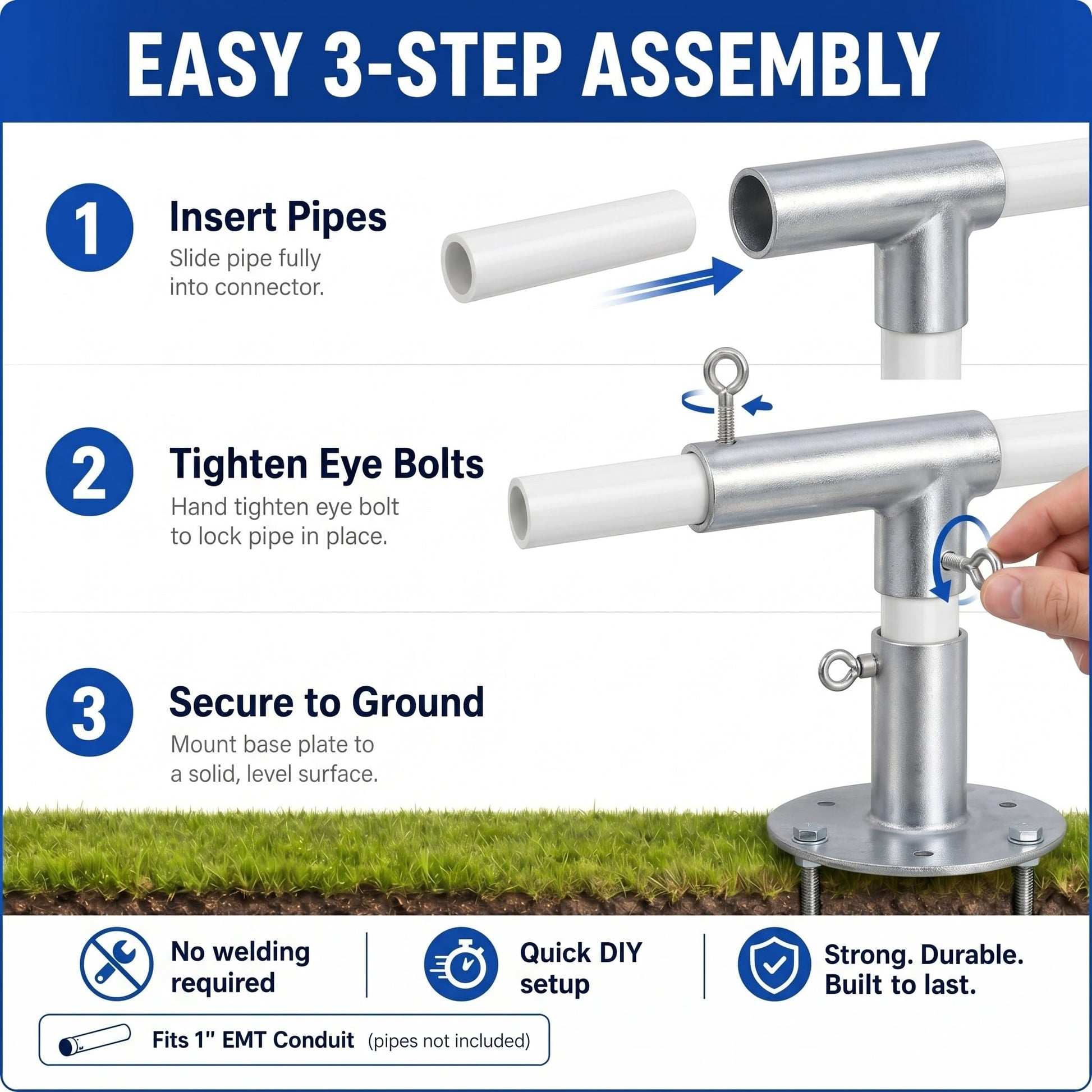 EASY 3-STEP ASSEMBLY

1

Insert Pipes

Slide pipe fully into connector.

2

Tighten Eye Bolts

Hand tighten eye bolt to lock pipe in place.

3

Secure to Ground

Mount base plate to a solid, level surface.

No welding required

Quick DIY setup

Strong. Durable. Built to last.

Fits 1" EMT Conduit (pipes not included)