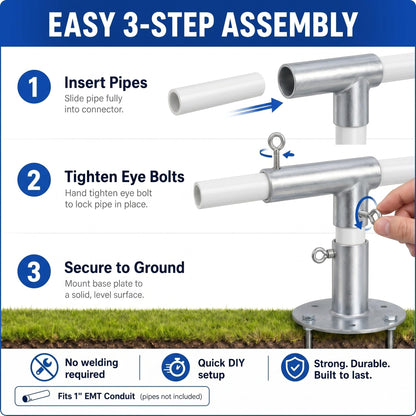 EASY 3-STEP ASSEMBLY

1 Insert Pipes
Slide pipe fully into connector.

2 Tighten Eye Bolts
Hand tighten eye bolt to lock pipe in place.

3 Secure to Ground
Mount base plate to a solid, level surface.

No welding required

Quick DIY setup

Strong. Durable. Built to last.

Fits 1" EMT Conduit (pipes not included)