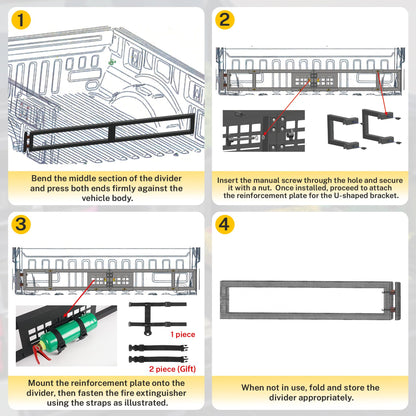 1

Bend the middle section of the divider and press both ends firmly against the vehicle body.

2

Insert the manual screw through the hole and secure it with a nut. Once installed, proceed to attach the reinforcement plate for the U-shaped bracket.

3

1 piece

2 piece (Gift)

Mount the reinforcement plate onto the divider, then fasten the fire extinguisher using the straps as illustrated.

4

When not in use, fold and store the divider appropriately.