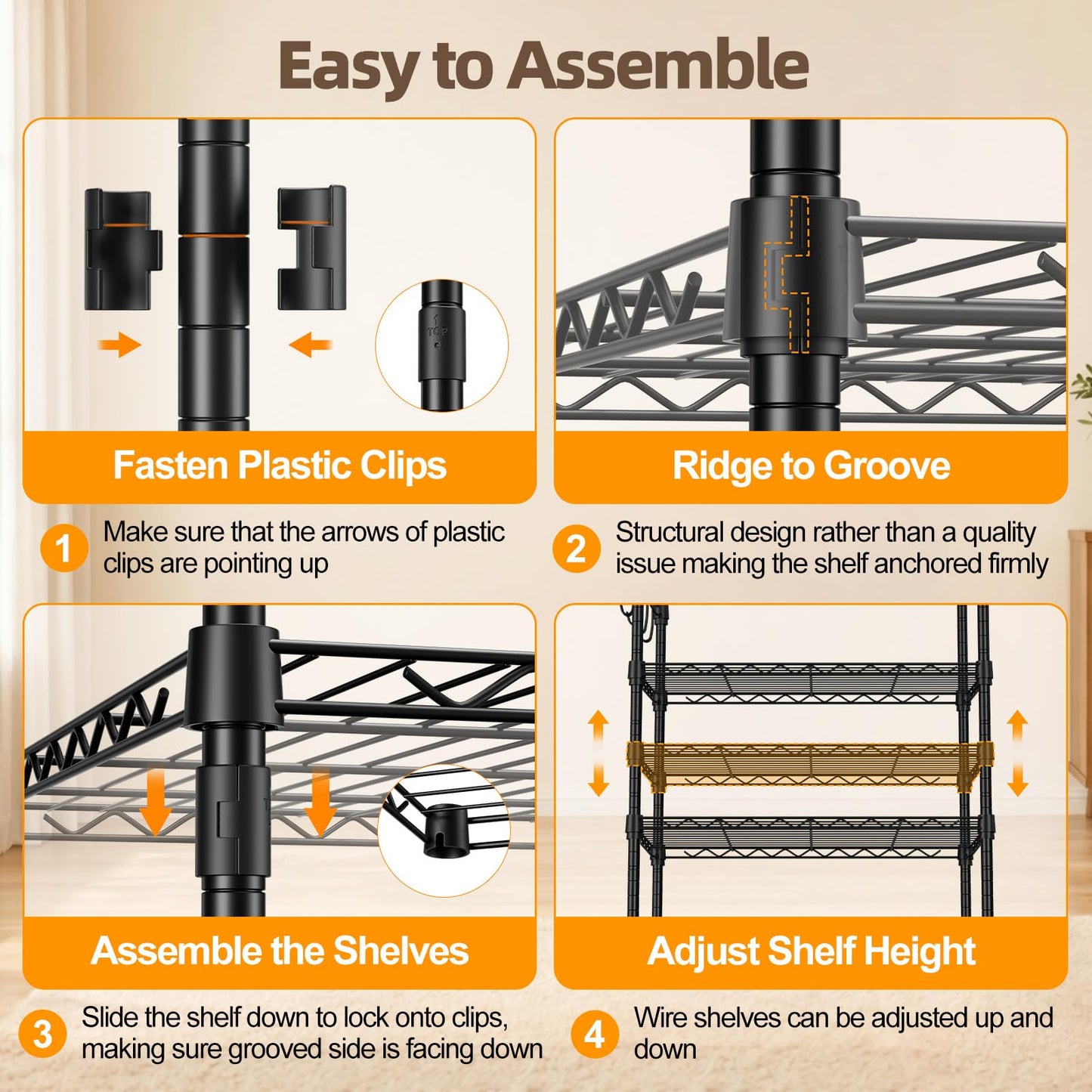 Easy to Assemble

TOP

Fasten Plastic Clips

1 Make sure that the arrows of plastic clips are pointing up

Ridge to Groove

2 Structural design rather than a quality issue making the shelf anchored firmly

Assemble the Shelves

3 Slide the shelf down to lock onto clips, making sure grooved side is facing down

Adjust Shelf Height

4 Wire shelves can be adjusted up and down