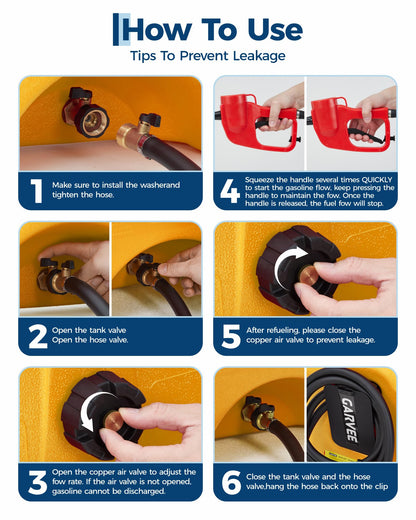 How To Use
Tips To Prevent Leakage

1 Make sure to install the washerand tighten the hose.

4 Squeeze the handle several times QUICKLY to start the gasoline flow, keep pressing the handle to maintain the fow. Once the handle is released, the fuel fow will stop.

2 Open the tank valve
Open the hose valve.

5 After refueling, please close the copper air valve to prevent leakage.

3 Open the copper air valve to adjust the fow rate. If the air valve is not opened, gasoline cannot be discharged.

GARVEE

6 Close the tank valve and the hose valve,hang the hose back onto the clip