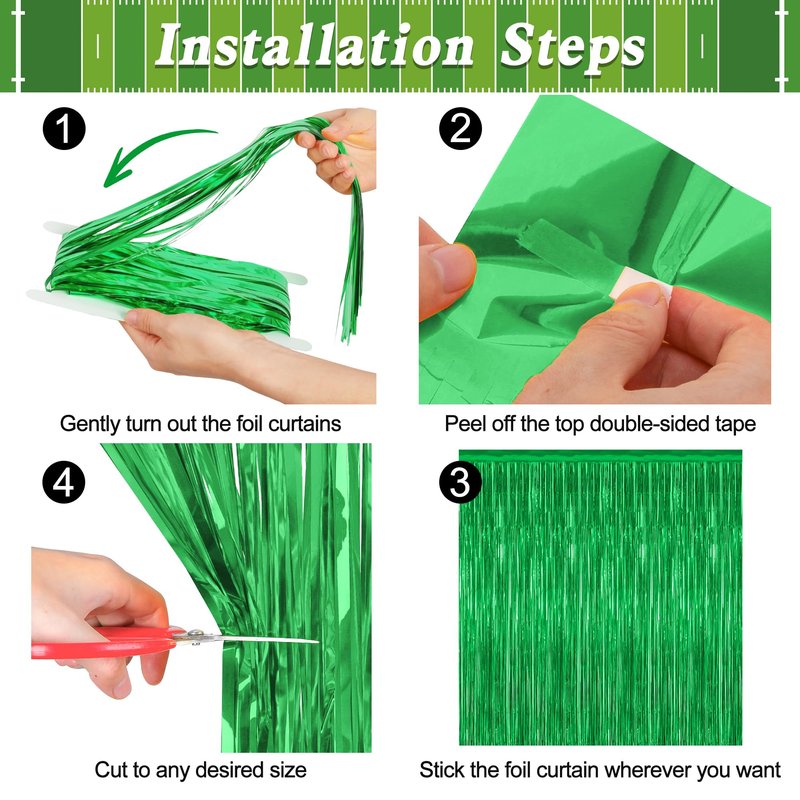 Installation Steps

1

Gently turn out the foil curtains

2

Peel off the top double-sided tape

4

Cut to any desired size

3

Stick the foil curtain wherever you want