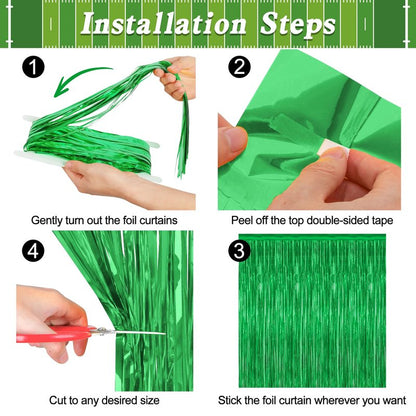 Installation Steps

1

Gently turn out the foil curtains

2

Peel off the top double-sided tape

4

Cut to any desired size

3

Stick the foil curtain wherever you want