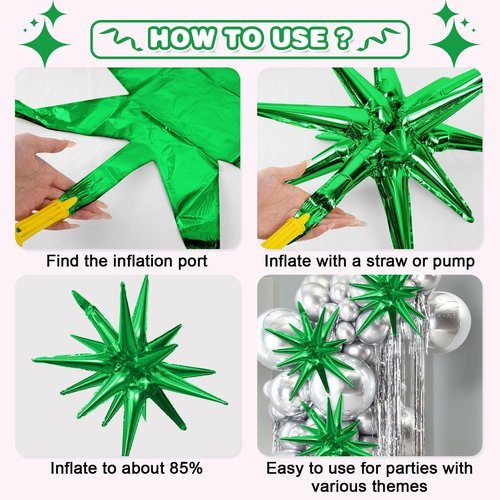 HOW TO USE ?

Find the inflation port

Inflate with a straw or pump

Inflate to about 85%

Easy to use for parties with various themes