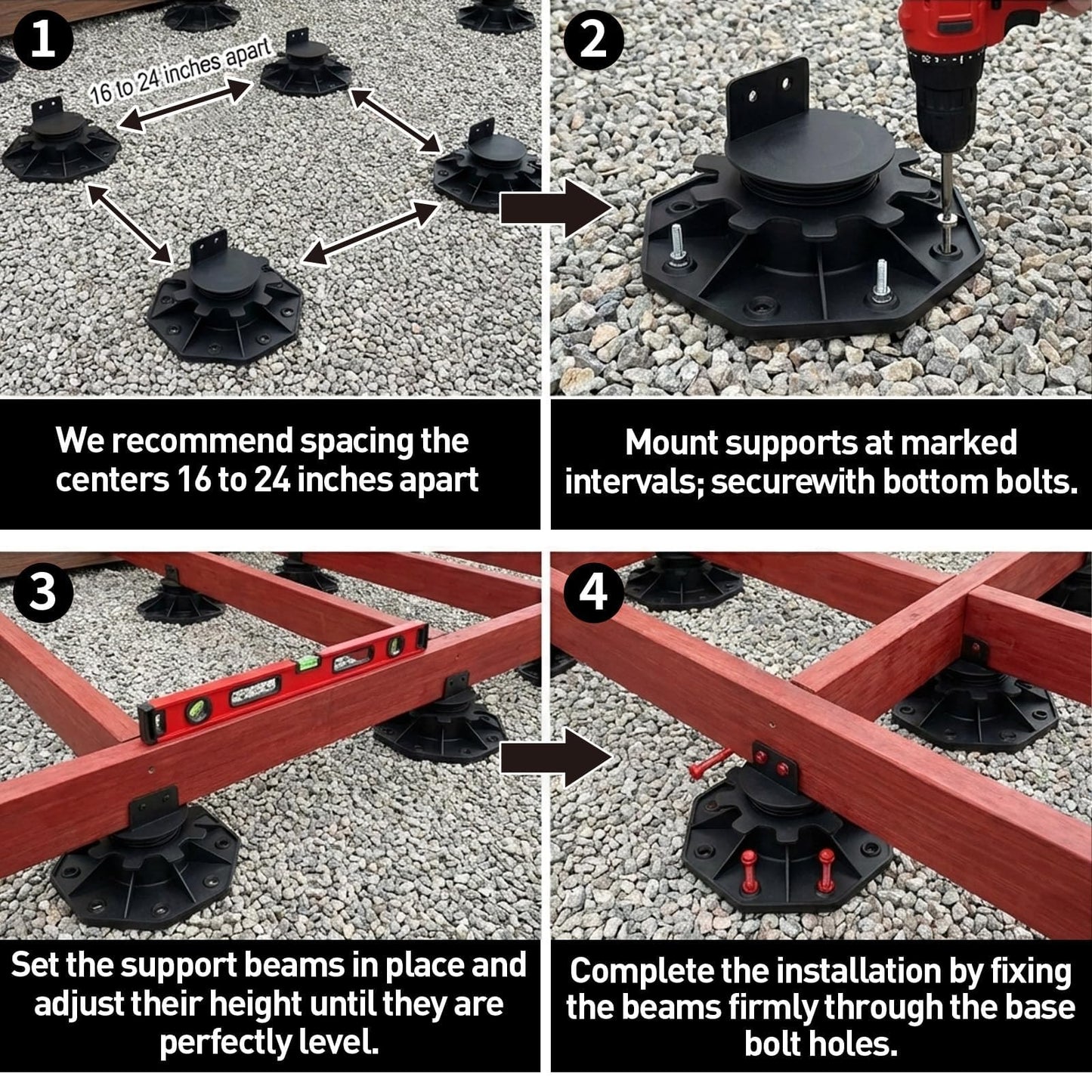 1

16 to 24 inches apart

We recommend spacing the centers 16 to 24 inches apart

2

Mount supports at marked intervals; securewith bottom bolts.

3

Set the support beams in place and adjust their height until they are perfectly level.

4

Complete the installation by fixing the beams firmly through the base bolt holes.