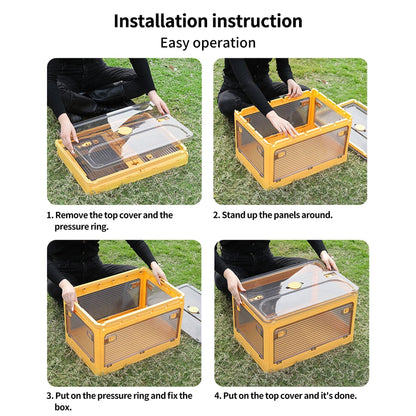 Installation instruction
Easy operation

1. Remove the top cover and the pressure ring.

2. Stand up the panels around.

3. Put on the pressure ring and fix the box.

4. Put on the top cover and it's done.