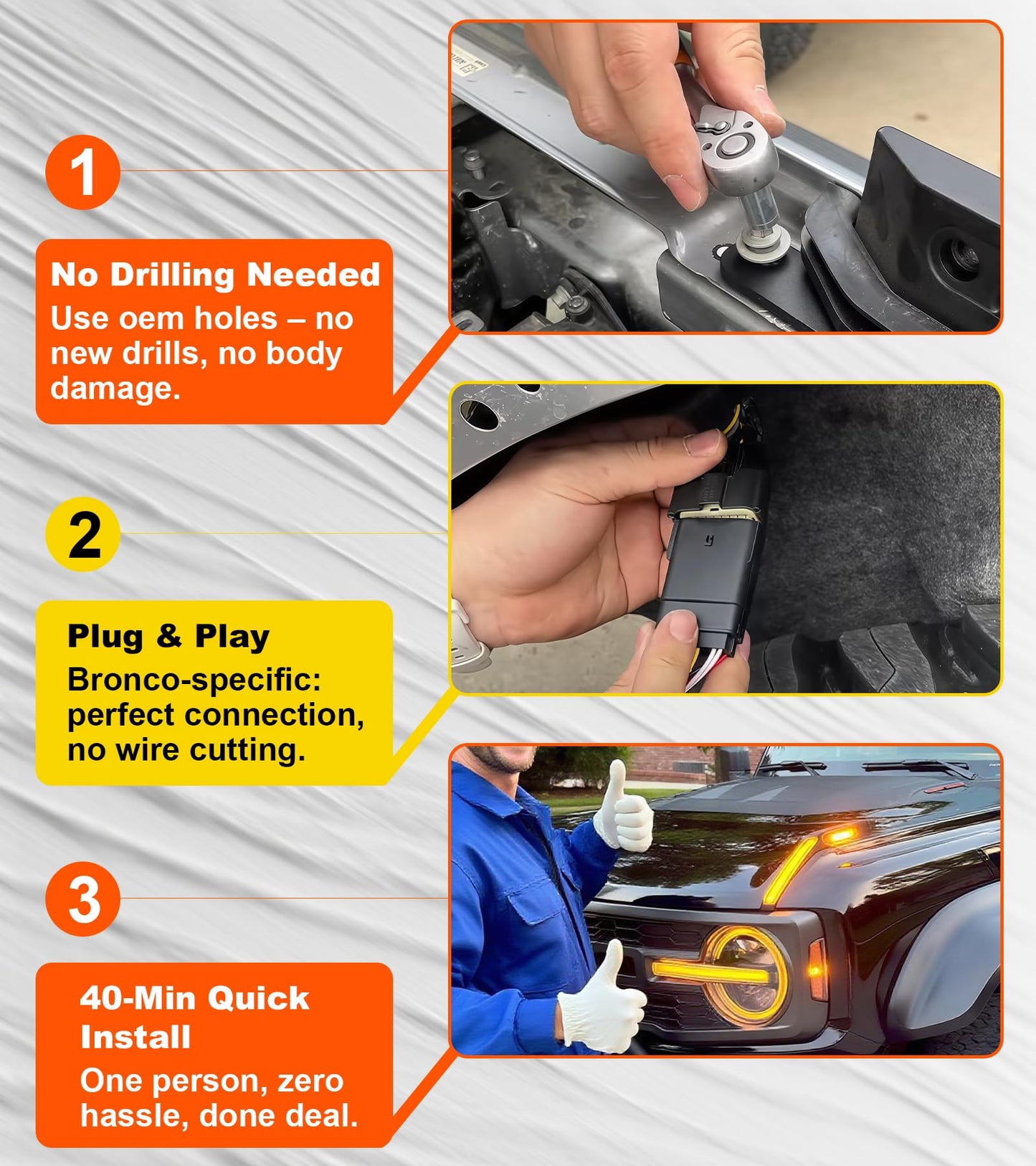 1

No Drilling Needed
Use oem holes – no new drills, no body damage.

2

Plug & Play
Bronco-specific: perfect connection, no wire cutting.

3

40-Min Quick Install
One person, zero hassle, done deal.