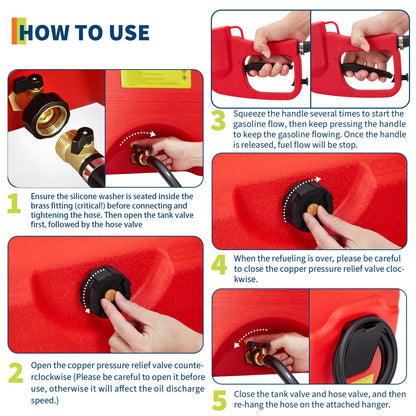 HOW TO USE

1 Ensure the silicone washer is seated inside the brass fitting (critical!) before connecting and tightening the hose. Then open the tank valve first, followed by the hose valve

2 Open the copper pressure relief valve counterclockwise (Please be careful to open it before use, otherwise it will affect the oil discharge speed.)

3 Squeeze the handle several times to start the gasoline flow, then keep pressing the handle to keep the gasoline flowing. Once the handle is released, fuel flow will be stop.

4 When the refueling is over, please be careful to close the copper pressure relief valve clockwise.

5 Close the tank valve and hose valve, and then re-hang the hose on the attached hanger.