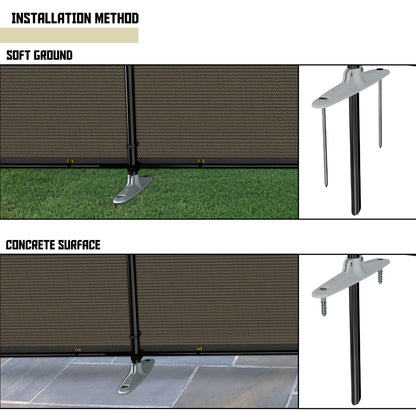 INSTALLATION METHOD

SOFT GROUND

CONCRETE SURFACE