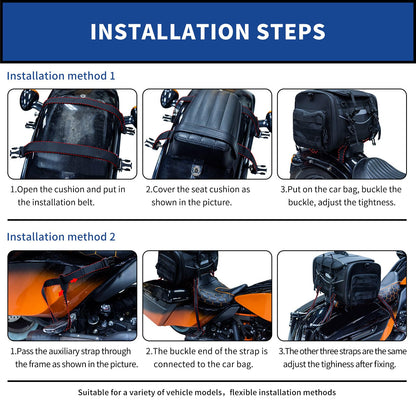 INSTALLATION STEPS

Installation method 1

1.Open the cushion and put in the installation belt.

2.Cover the seat cushion as shown in the picture.

3.Put on the car bag, buckle the buckle, adjust the tightness.

Installation method 2

1.Pass the auxiliary strap through the frame as shown in the picture.

2.The buckle end of the strap is connected to the car bag.

3.The other three straps are the same adjust the tighiness after fixing.

Suitable for a variety of vehicle models，flexible installation methods