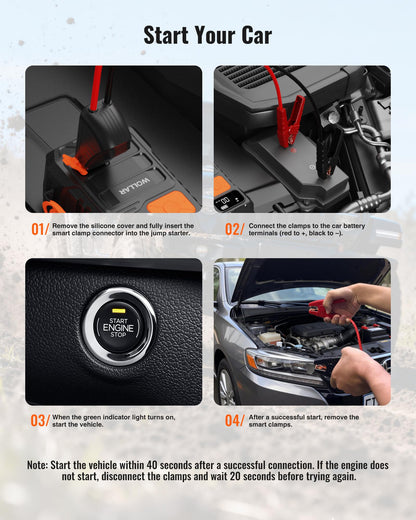 Start Your Car

WOLLAR

01/ Remove the silicone cover and fully insert the smart clamp connector into the jump starter.

02/ Connect the clamps to the car battery terminals (red to +, black to –).

START
ENGINE
STOP

03/ When the green indicator light turns on, start the vehicle.

04/ After a successful start, remove the smart clamps.

Note: Start the vehicle within 40 seconds after a successful connection. If the engine does not start, disconnect the clamps and wait 20 seconds before trying again.