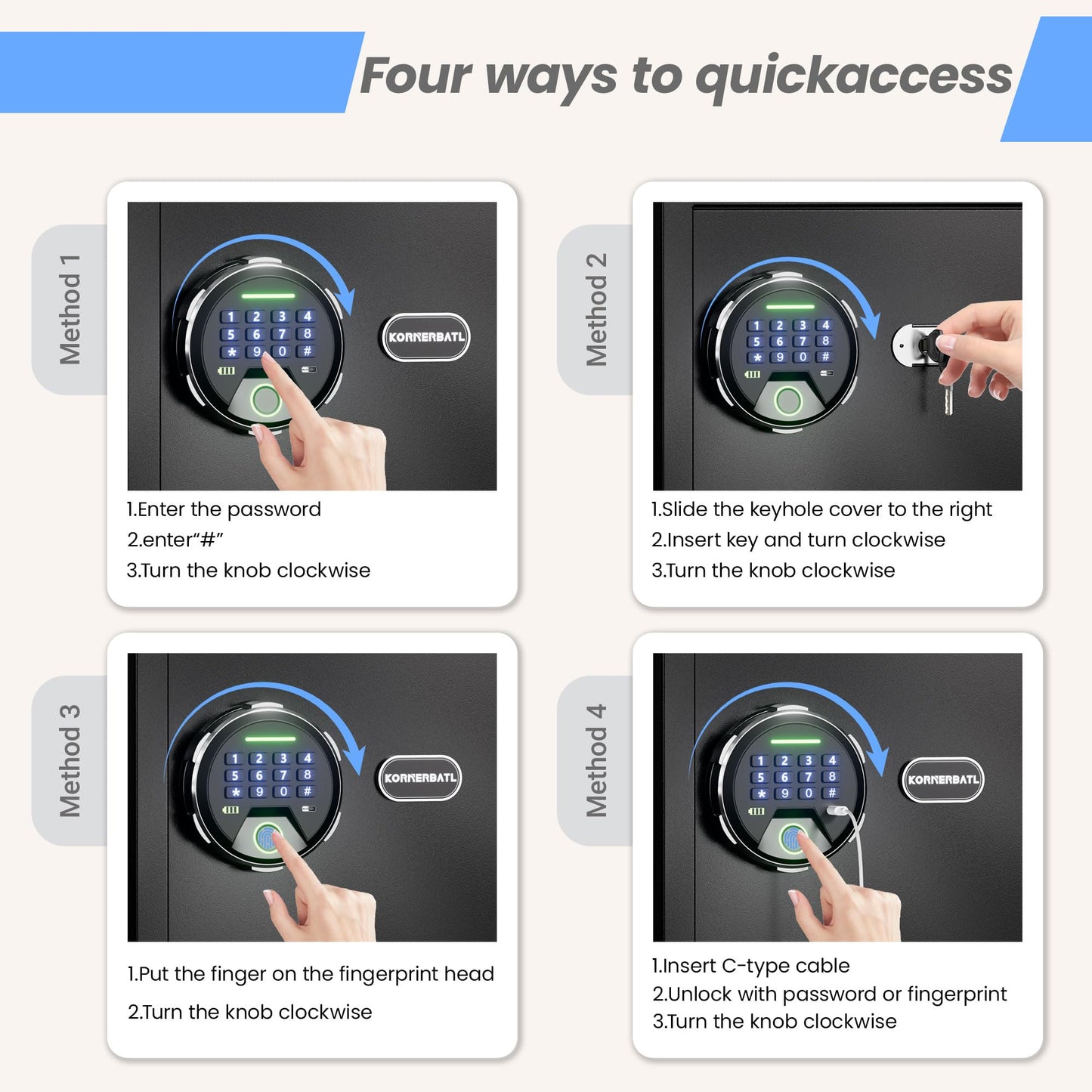 Four ways to quickaccess

Method 1

1 2 3 4
5 6 7 8
* 9 0 #

KORNERBATL

1.Enter the password
2.enter“#”
3.Turn the knob clockwise

Method 2

1 2 3 4
5 6 7 8
* 9 0 #

1.Slide the keyhole cover to the right
2.Insert key and turn clockwise
3.Turn the knob clockwise

Method 3

1 2 3 4
5 6 7 8
* 9 0 #

KORNERBATL

1.Put the finger on the fingerprint head
2.Turn the knob clockwise

Method 4

1 2 3 4
5 6 7 8
* 9 0 #

KORNERBATL

1.Insert C-type cable
2.Unlock with password or fingerprint
3.Turn the knob clockwise