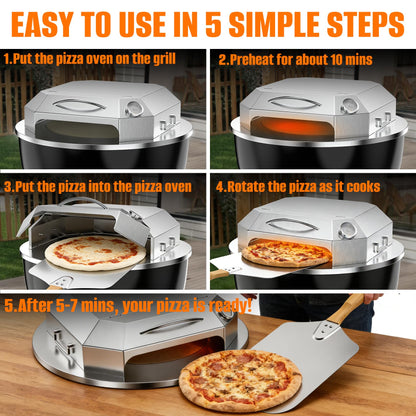 EASY TO USE IN 5 SIMPLE STEPS

1.Put the pizza oven on the grill

2.Preheat for about 10 mins

3.Put the pizza into the pizza oven

4.Rotate the pizza as it cooks

5.After 5-7 mins, your pizza is ready!