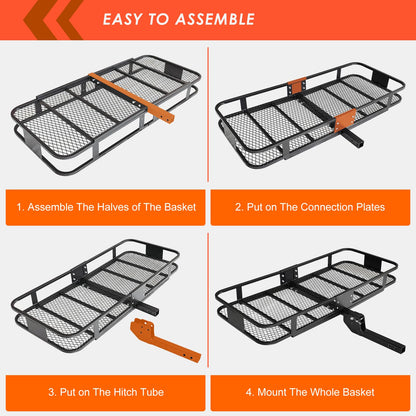 EASY TO ASSEMBLE

1. Assemble The Halves of The Basket

2. Put on The Connection Plates

3. Put on The Hitch Tube

4. Mount The Whole Basket