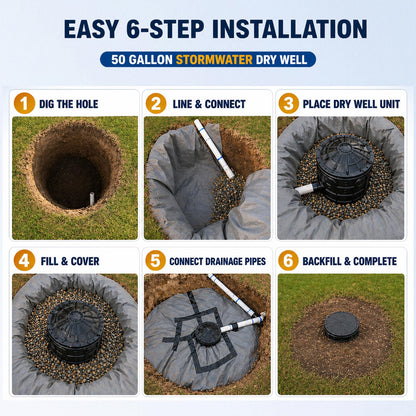 EASY 6-STEP INSTALLATION

50 GALLON STORMWATER DRY WELL

1 DIG THE HOLE

2 LINE & CONNECT

3 PLACE DRY WELL UNIT

4 FILL & COVER

5 CONNECT DRAINAGE PIPES

6 BACKFILL & COMPLETE