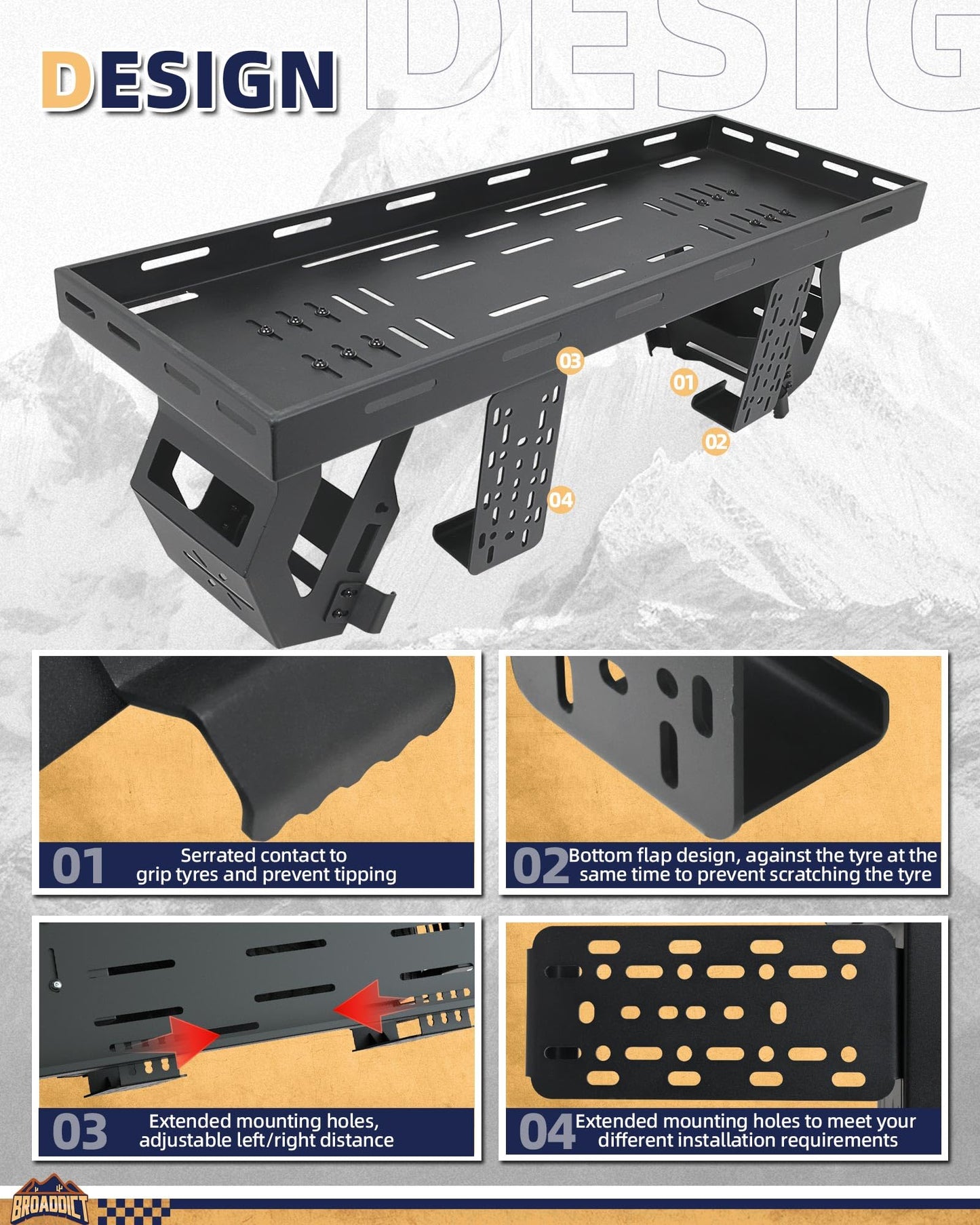 DESIGN

DESIG

03

01

02

04

01 Serrated contact to grip tyres and prevent tipping

02 Bottom flap design, against the tyre at the same time to prevent scratching the tyre

03 Extended mounting holes, adjustable left/right distance

04 Extended mounting holes to meet your different installation requirements

BROADDICT