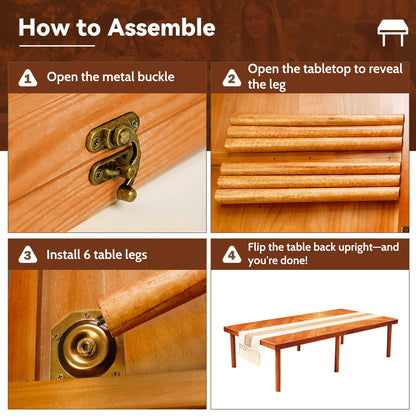 How to Assemble

1 Open the metal buckle

2 Open the tabletop to reveal the leg

3 Install 6 table legs

4 Flip the table back upright—and you're done!