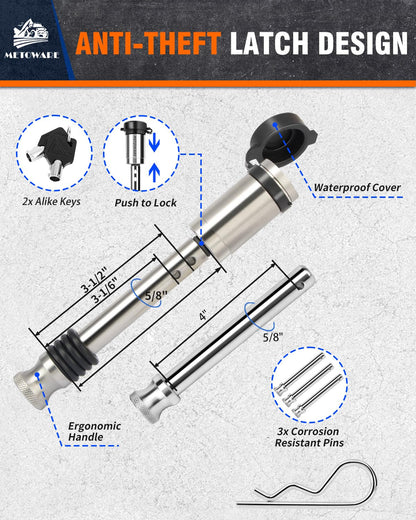 METOWARE

ANTI-THEFT LATCH DESIGN

2x Alike Keys

Push to Lock

Waterproof Cover

3-1/2"

3-1/6"

5/8"

4"

5/8"

Ergonomic Handle

3x Corrosion Resistant Pins