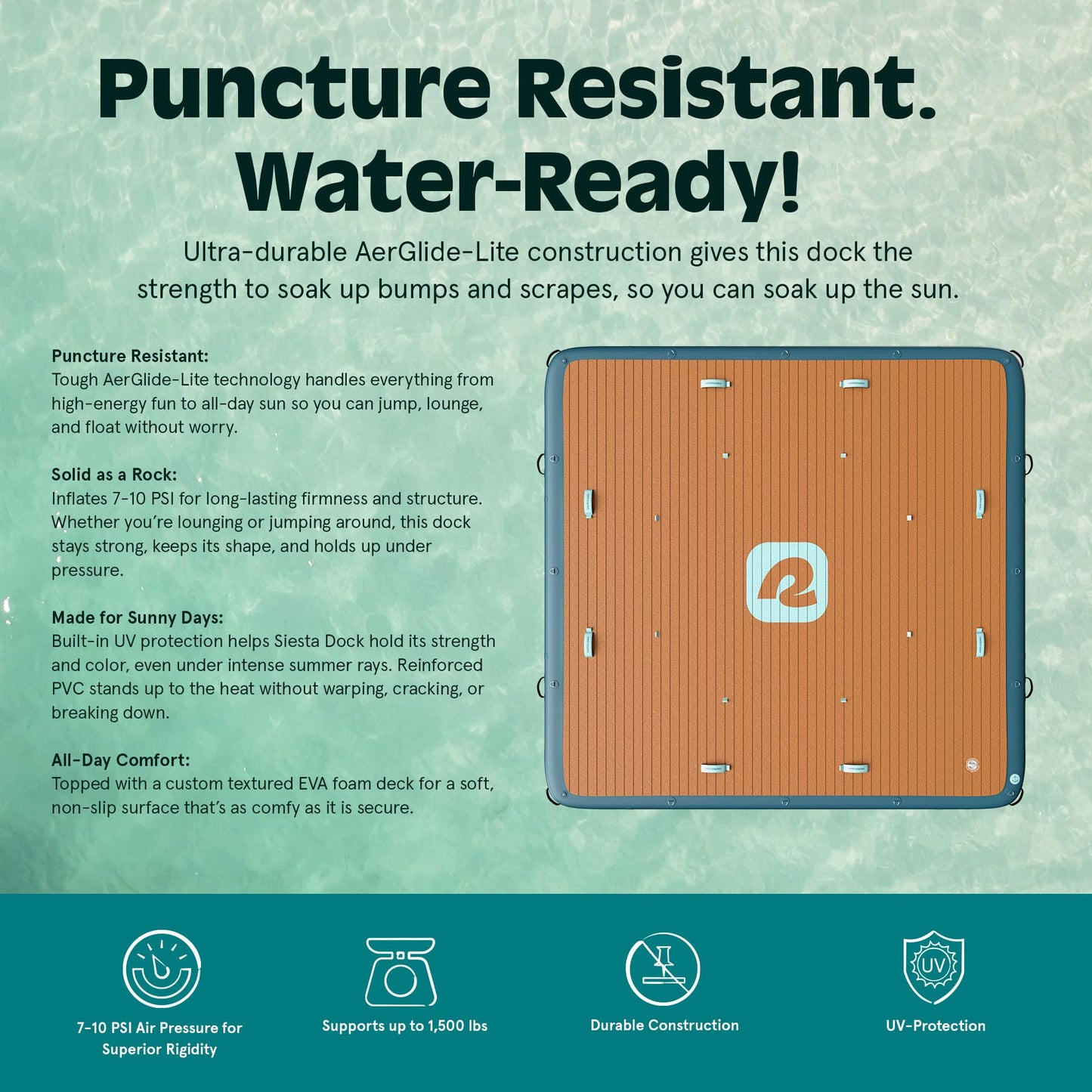 Puncture Resistant. Water-Ready!

Ultra-durable AerGlide-Lite construction gives this dock the strength to soak up bumps and scrapes, so you can soak up the sun.

Puncture Resistant:
Tough AerGlide-Lite technology handles everything from high-energy fun to all-day sun so you can jump, lounge, and float without worry.

Solid as a Rock:
Inflates 7-10 PSI for long-lasting firmness and structure. Whether you're lounging or jumping around, this dock stays strong, keeps its shape, and holds up under pressure.

Made for Sunny Days:
Built-in UV protection helps Siesta Dock hold its strength and color, even under intense summer rays. Reinforced PVC stands up to the heat without warping, cracking, or breaking down.

All-Day Comfort:
Topped with a custom textured EVA foam deck for a soft, non-slip surface that's as comfy as it is secure.

7-10 PSI Air Pressure for Superior Rigidity

Supports up to 1,500 lbs

Durable Construction

UV

UV-Protection