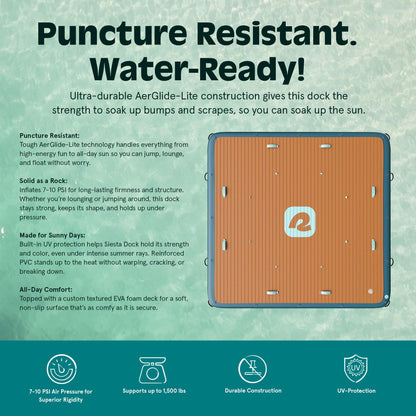 Puncture Resistant. Water-Ready!

Ultra-durable AerGlide-Lite construction gives this dock the strength to soak up bumps and scrapes, so you can soak up the sun.

Puncture Resistant:
Tough AerGlide-Lite technology handles everything from high-energy fun to all-day sun so you can jump, lounge, and float without worry.

Solid as a Rock:
Inflates 7-10 PSI for long-lasting firmness and structure. Whether you're lounging or jumping around, this dock stays strong, keeps its shape, and holds up under pressure.

Made for Sunny Days:
Built-in UV protection helps Siesta Dock hold its strength and color, even under intense summer rays. Reinforced PVC stands up to the heat without warping, cracking, or breaking down.

All-Day Comfort:
Topped with a custom textured EVA foam deck for a soft, non-slip surface that's as comfy as it is secure.

7-10 PSI Air Pressure for Superior Rigidity

Supports up to 1,500 lbs

Durable Construction

UV

UV-Protection