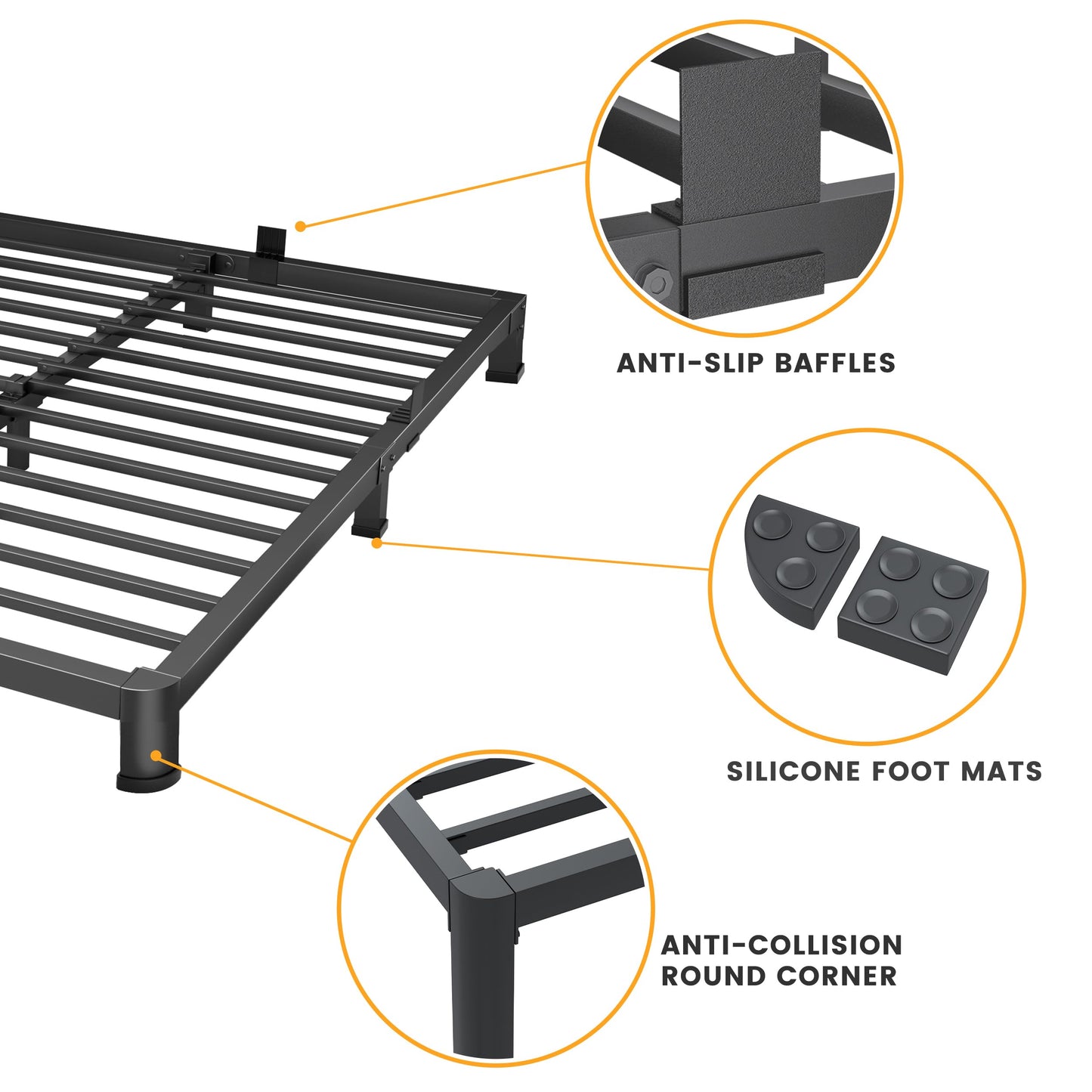 ANTI-SLIP BAFFLES

SILICONE FOOT MATS

ANTI-COLLISION ROUND CORNER