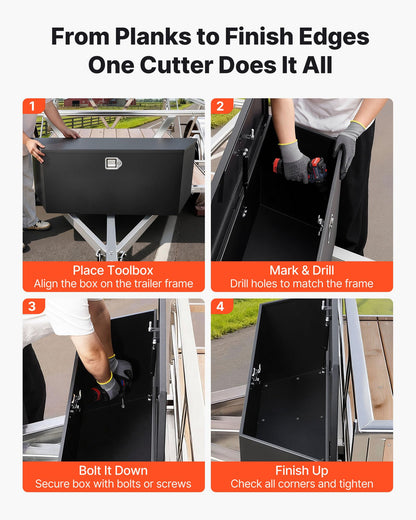 From Planks to Finish Edges
One Cutter Does It All

1
Place Toolbox
Align the box on the trailer frame

2
Mark & Drill
Drill holes to match the frame

3
Bolt It Down
Secure box with bolts or screws

4
Finish Up
Check all corners and tighten