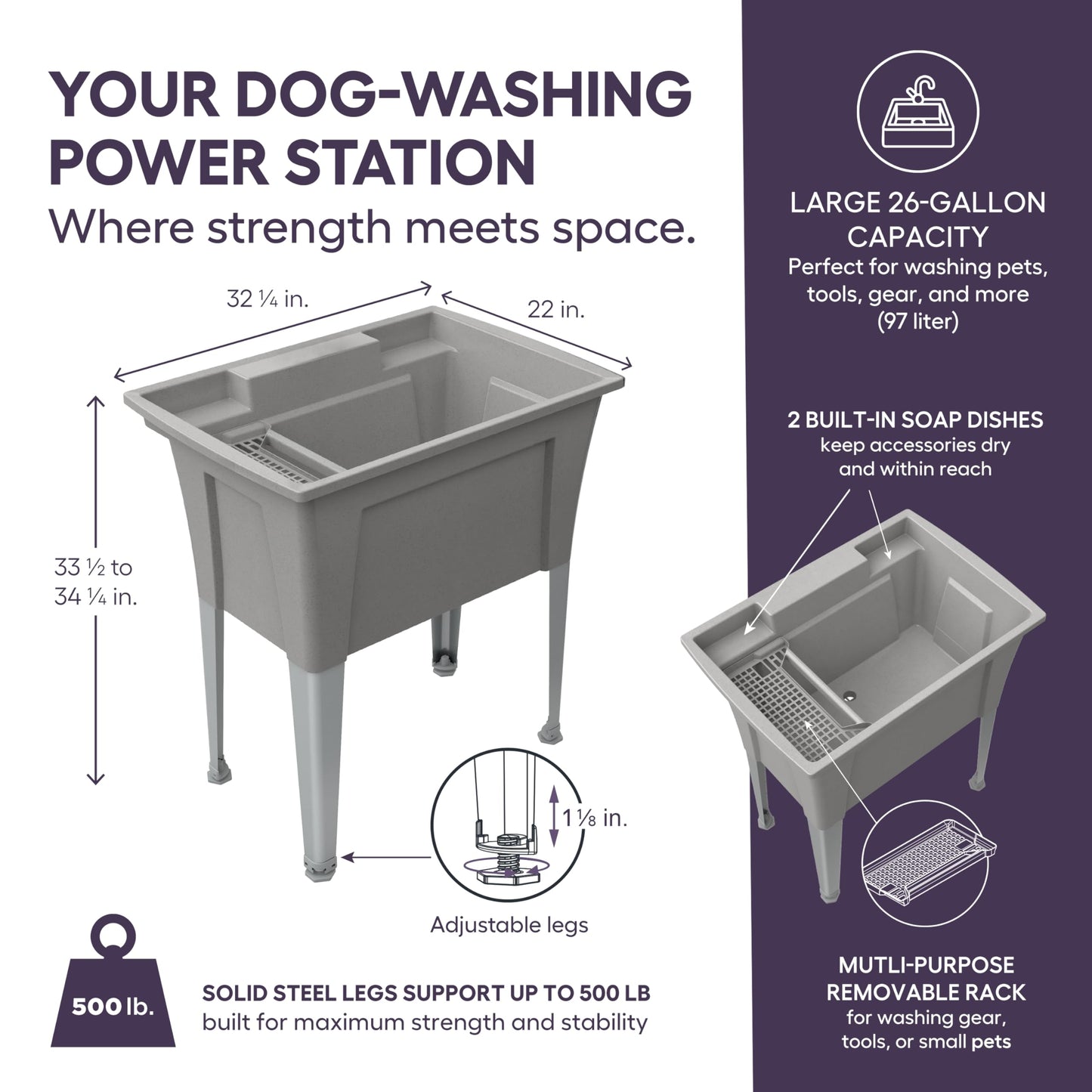 YOUR DOG-WASHING POWER STATION

Where strength meets space.

32 ¼ in.

22 in.

33 ½ to 34 ¼ in.

1 ⅛ in.

Adjustable legs

500 lb.

SOLID STEEL LEGS SUPPORT UP TO 500 LB
built for maximum strength and stability

LARGE 26-GALLON CAPACITY
Perfect for washing pets, tools, gear, and more (97 liter)

2 BUILT-IN SOAP DISHES
keep accessories dry and within reach

MUTLI-PURPOSE REMOVABLE RACK
for washing gear, tools, or small pets