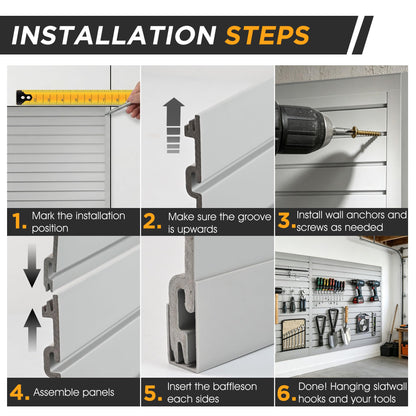 INSTALLATION STEPS

1. Mark the installation position

2. Make sure the groove is upwards

3. Install wall anchors and screws as needed

4. Assemble panels

5. Insert the baffleson each sides

6. Done! Hanging slatwall hooks and your tools