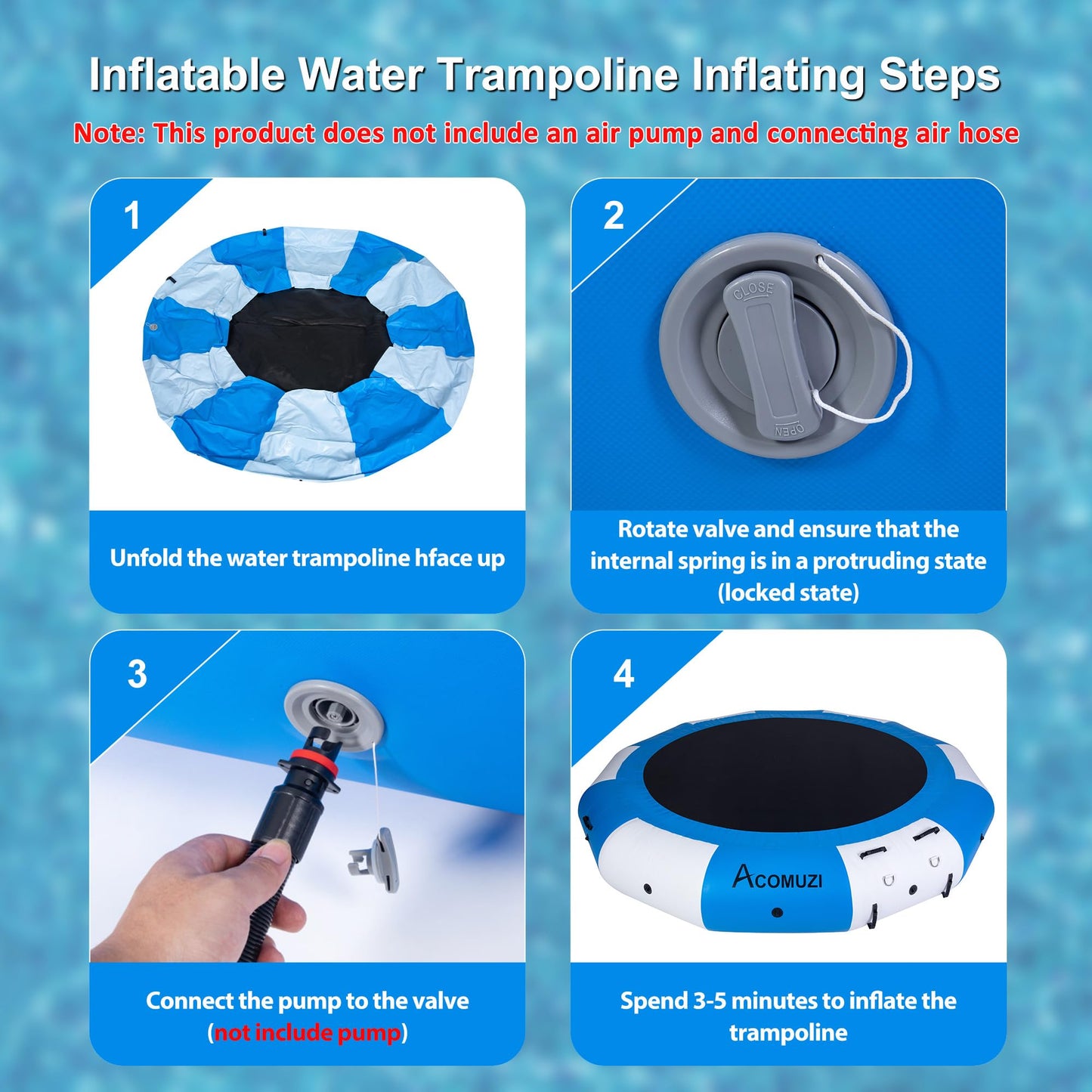 Inflatable Water Trampoline Inflating Steps

Note: This product does not include an air pump and connecting air hose

1

Unfold the water trampoline hface up

2

CLOSE

OPEN

Rotate valve and ensure that the internal spring is in a protruding state (locked state)

3

Connect the pump to the valve (not include pump)

4

ACOMUZI

Spend 3-5 minutes to inflate the trampoline