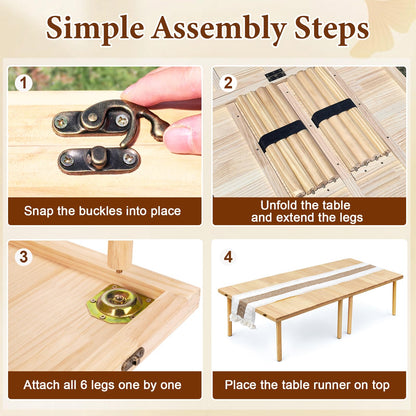 Simple Assembly Steps

1

Snap the buckles into place

2

Unfold the table and extend the legs

3

Attach all 6 legs one by one

4

Place the table runner on top