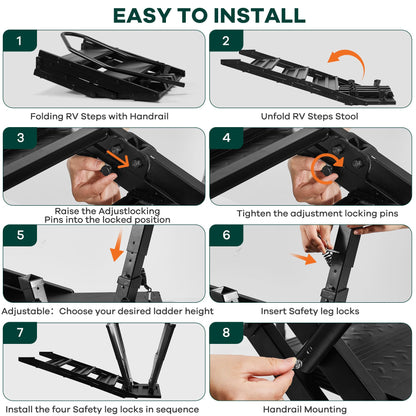 EASY TO INSTALL

1
Folding RV Steps with Handrail

2
Unfold RV Steps Stool

3
Raise the Adjustlocking Pins into the locked position

4
Tighten the adjustment locking pins

5
Adjustable：Choose your desired ladder height

6
Insert Safety leg locks

7
Install the four Safety leg locks in sequence

8
Handrail Mounting