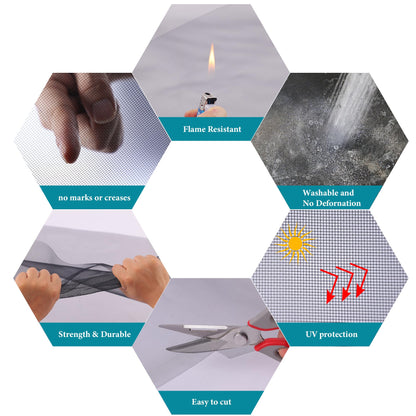 Flame Resistant

no marks or creases

Washable and
No Defornation

Strength & Durable

UV protection

Easy to cut