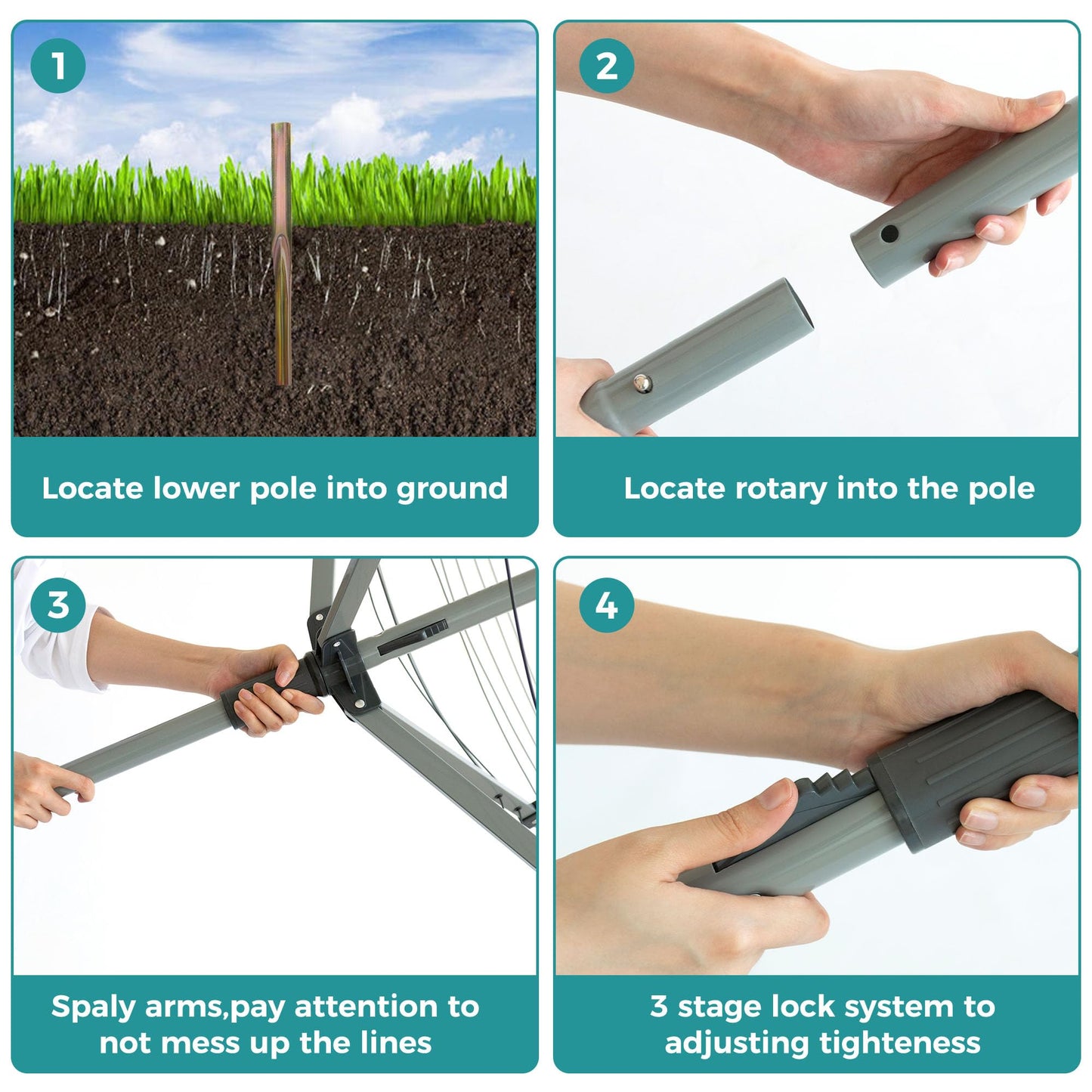 1

Locate lower pole into ground

2

Locate rotary into the pole

3

Spaly arms,pay attention to not mess up the lines

4

3 stage lock system to adjusting tighteness