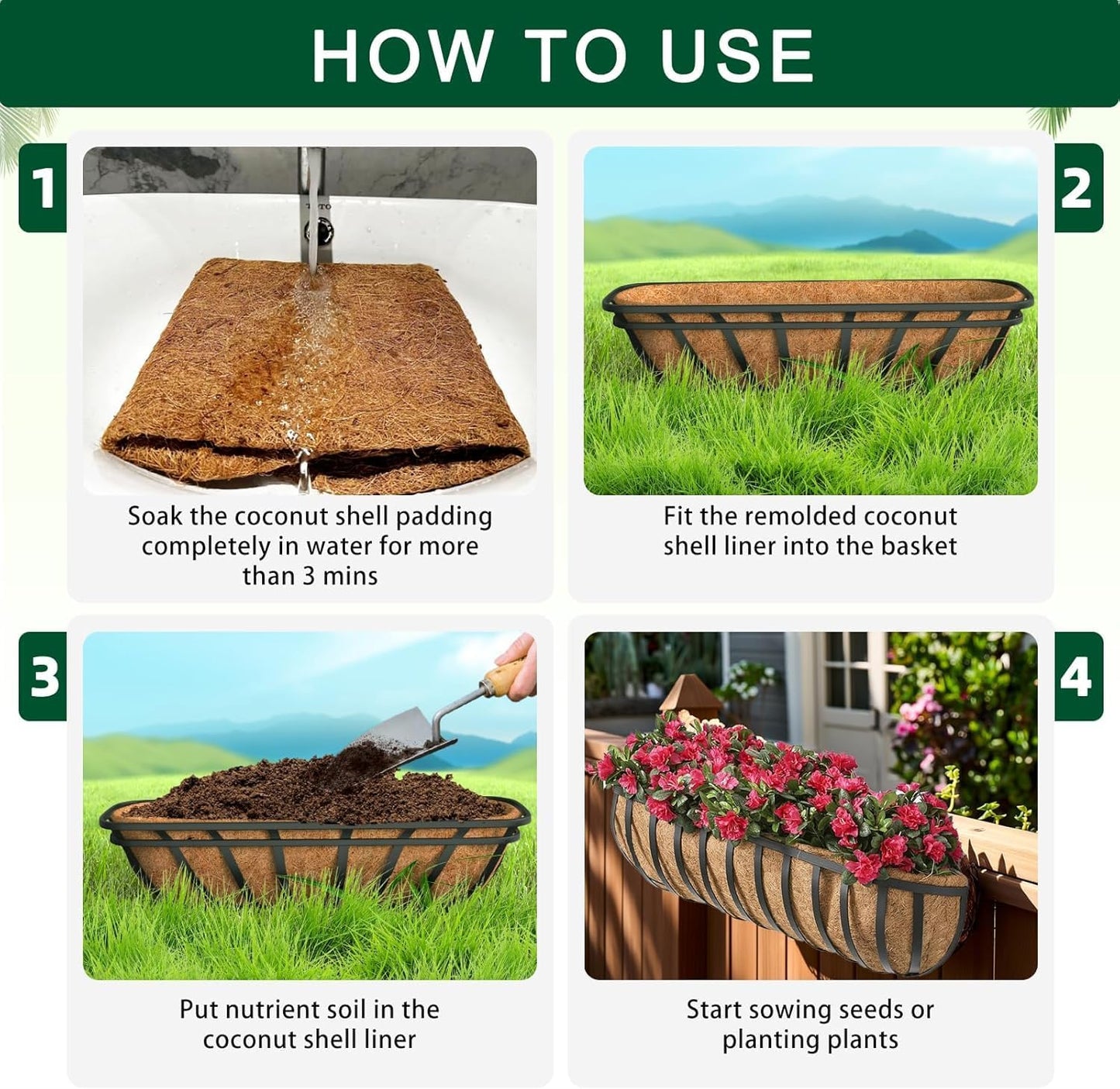 HOW TO USE

1

Soak the coconut shell padding completely in water for more than 3 mins

2

Fit the remolded coconut shell liner into the basket

3

Put nutrient soil in the coconut shell liner

4

Start sowing seeds or planting plants