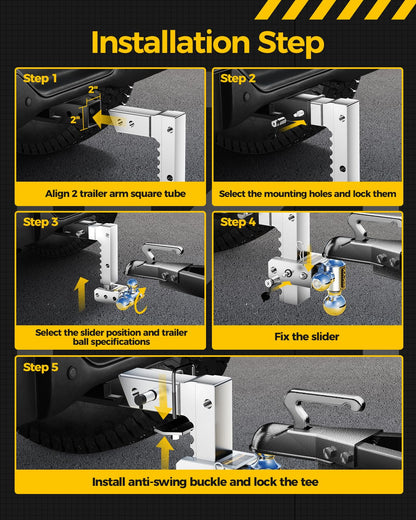 Installation Step

Step 1

2"

2"

Align 2 trailer arm square tube

Step 2

Select the mounting holes and lock them

Step 3

Select the slider position and trailer ball specifications

Step 4

Fix the slider

Step 5

Install anti-swing buckle and lock the tee