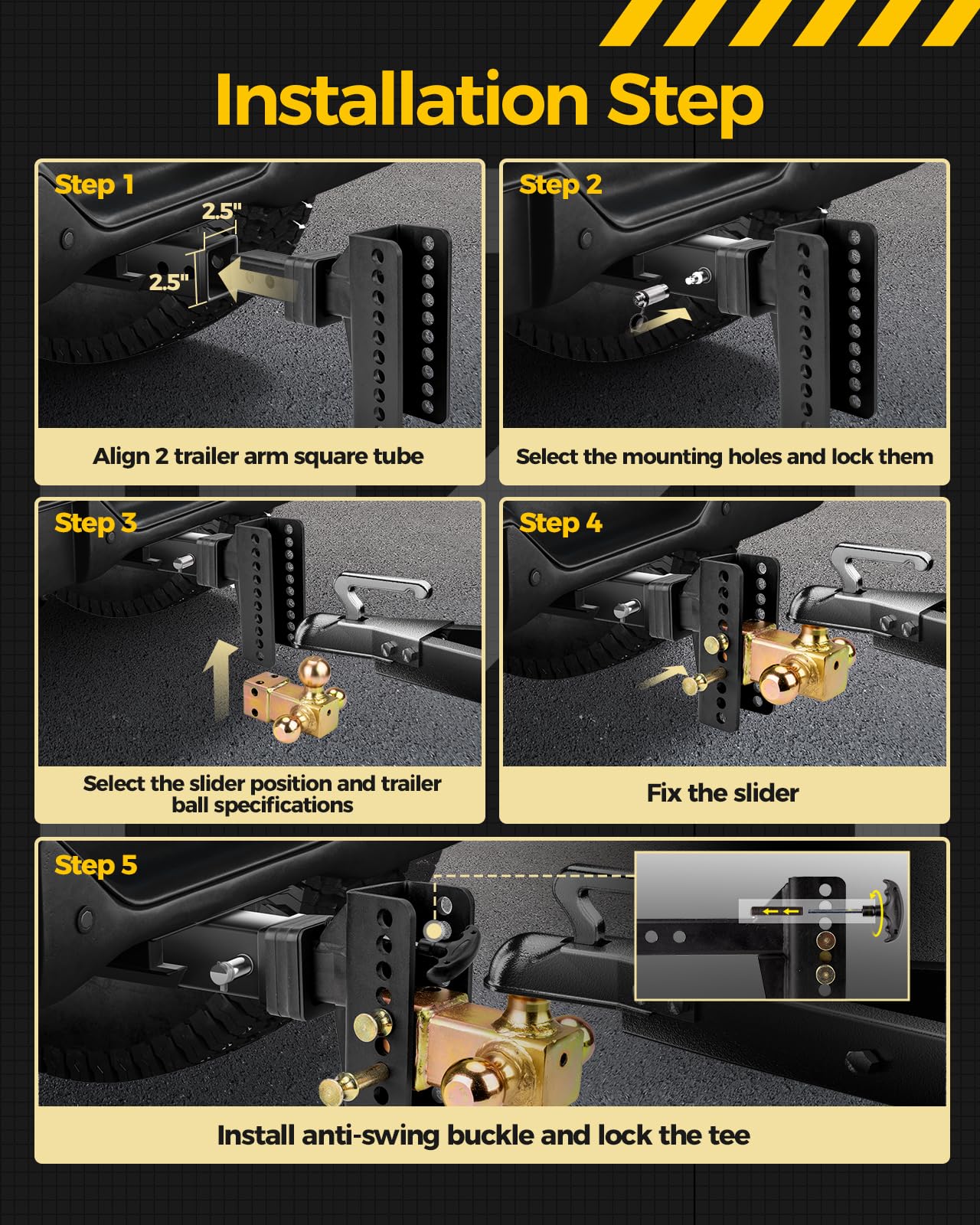 Installation Step

Step 1

2.5"

2.5"

Align 2 trailer arm square tube

Step 2

Select the mounting holes and lock them

Step 3

Select the slider position and trailer ball specifications

Step 4

Fix the slider

Step 5

Install anti-swing buckle and lock the tee