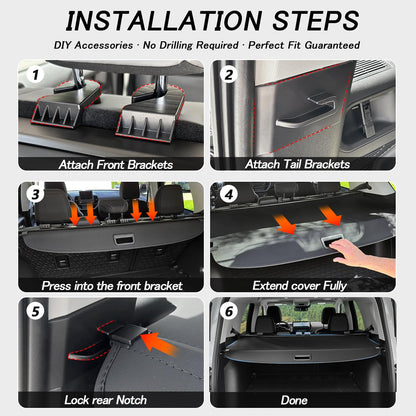 INSTALLATION STEPS

DIY Accessories · No Drilling Required · Perfect Fit Guaranteed

1
Attach Front Brackets

2
Attach Tail Brackets

3
Press into the front bracket

4
Extend cover Fully

5
Lock rear Notch

6
Done