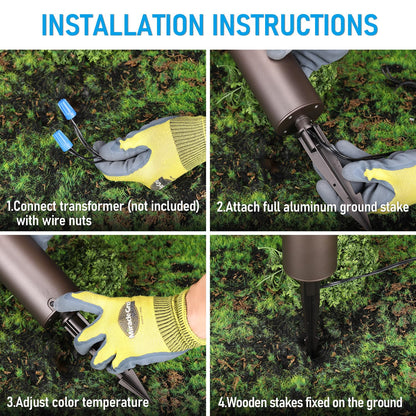 INSTALLATION INSTRUCTIONS

1.Connect transformer (not included) with wire nuts

2.Attach full aluminum ground stake

MiracleGro

3.Adjust color temperature

4.Wooden stakes fixed on the ground