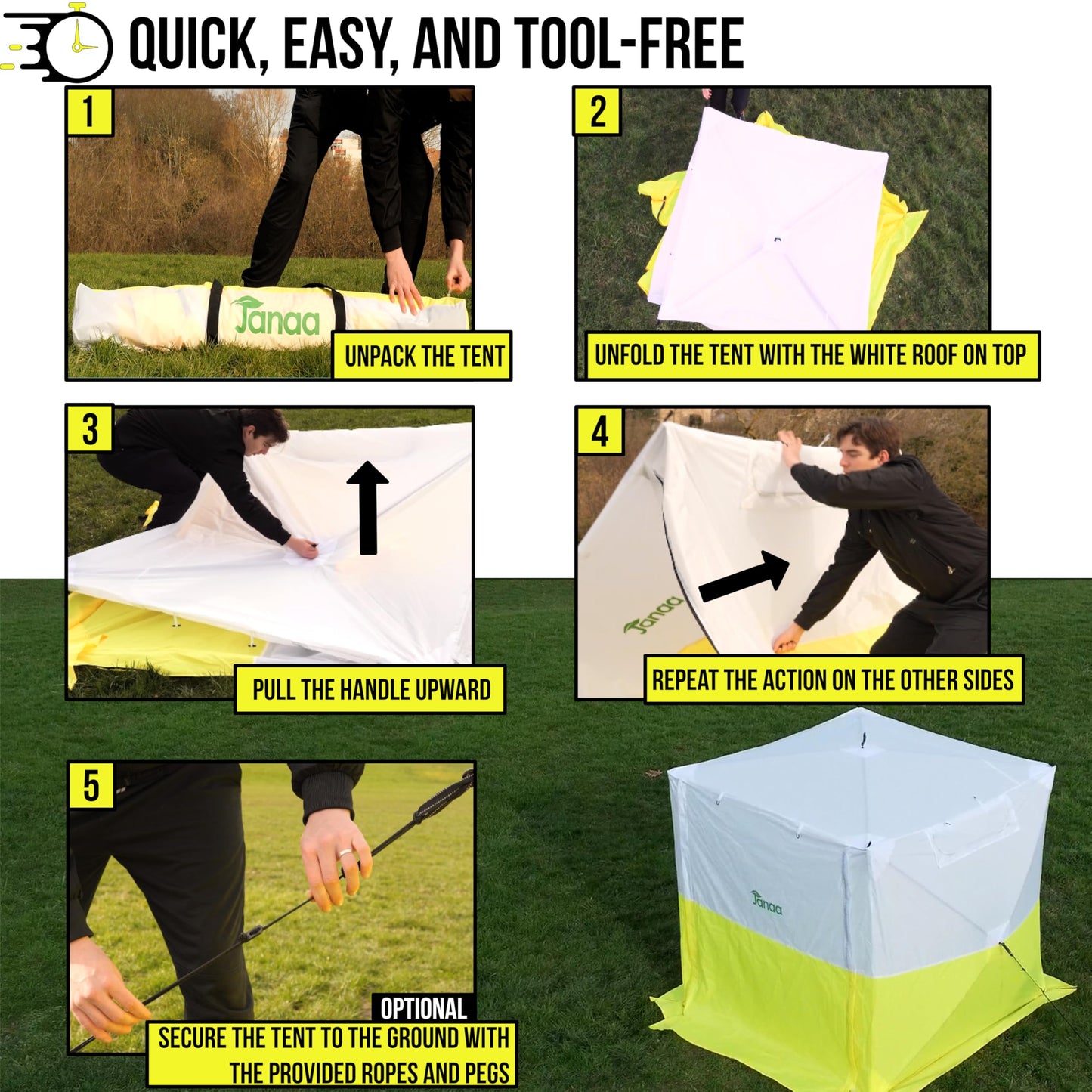 QUICK, EASY, AND TOOL-FREE

1

Janaa

UNPACK THE TENT

2

UNFOLD THE TENT WITH THE WHITE ROOF ON TOP

3

PULL THE HANDLE UPWARD

4

Janaa

REPEAT THE ACTION ON THE OTHER SIDES

5

OPTIONAL

SECURE THE TENT TO THE GROUND WITH THE PROVIDED ROPES AND PEGS

Janaa